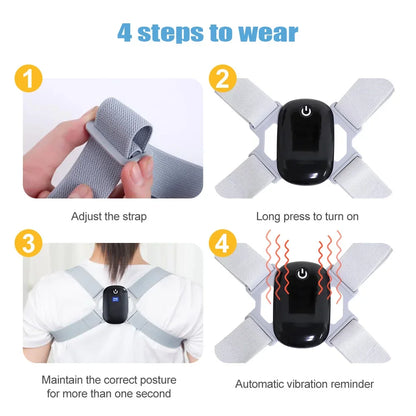 4 steps to wear

1

Adjust the strap

2

Long press to turn on

3

Maintain the correct posture for more than one second

4

Automatic vibration reminder